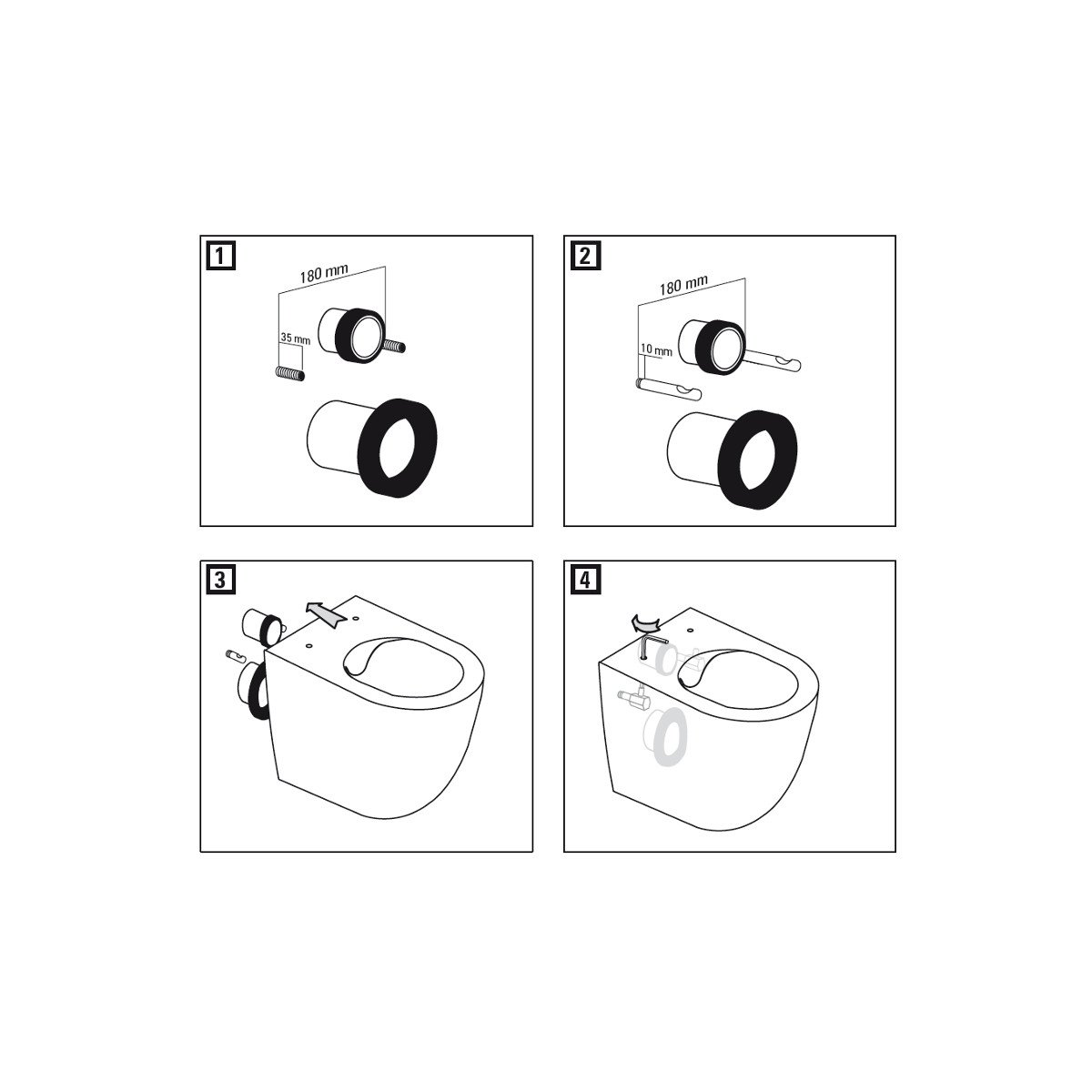 1

180 mm

35 mm

2

180 mm

10 mm

3

4